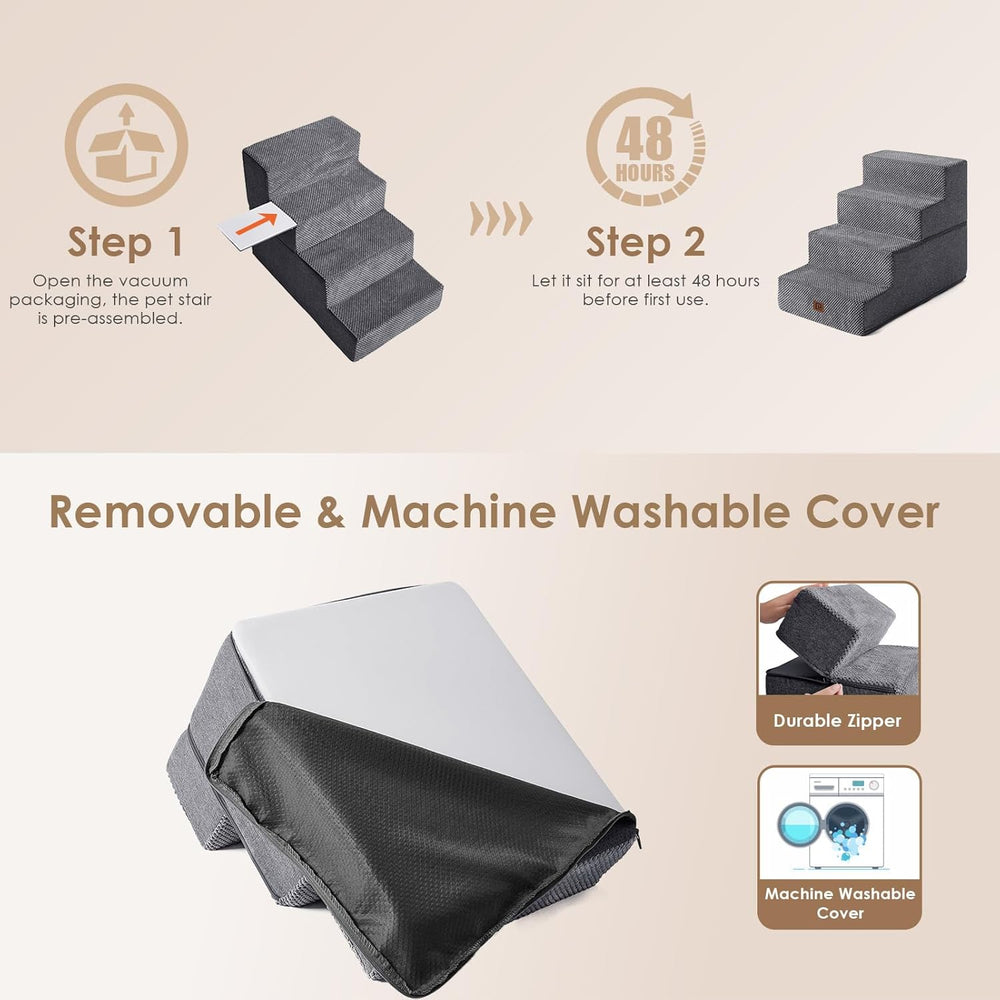 Step 1
Open the vacuum packaging, the pet stair is pre-assembled.

48 HOURS

Step 2
Let it sit for at least 48 hours before first use.

Removable & Machine Washable Cover

Durable Zipper

Machine Washable Cover