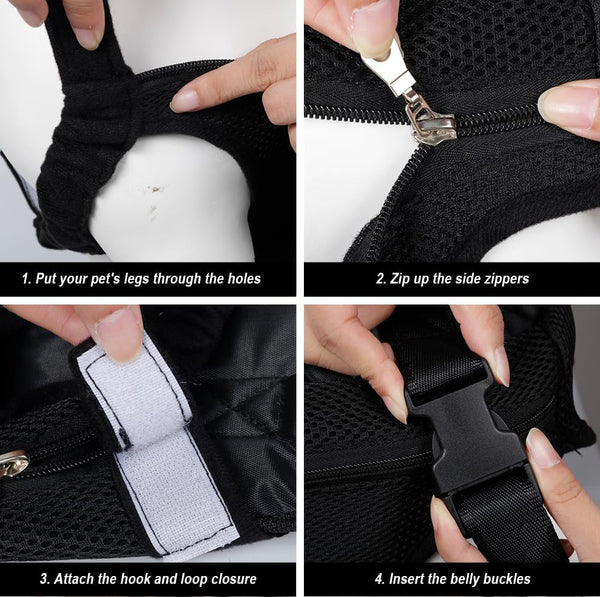 1. Put your pet's legs through the holes

2. Zip up the side zippers

3. Attach the hook and loop closure

4. Insert the belly buckles