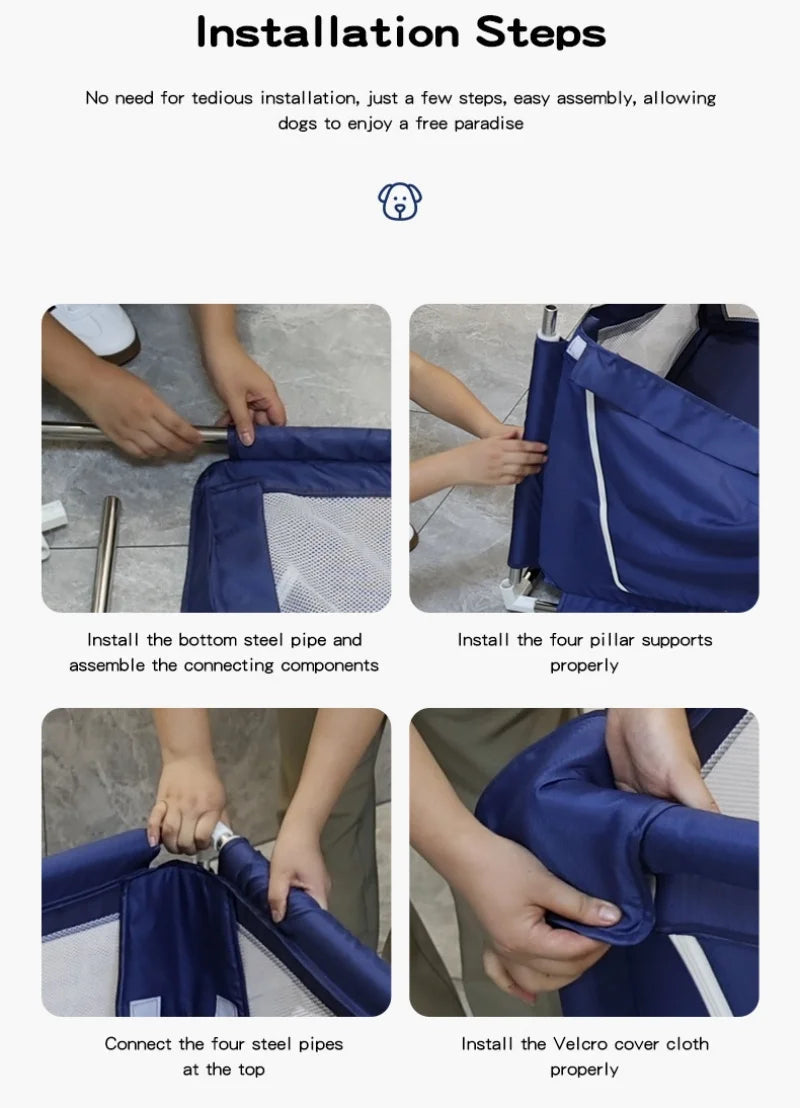 Installation Steps

No need for tedious installation, just a few steps, easy assembly, allowing dogs to enjoy a free paradise

Install the bottom steel pipe and assemble the connecting components

Install the four pillar supports properly

Connect the four steel pipes at the top

Install the Velcro cover cloth properly