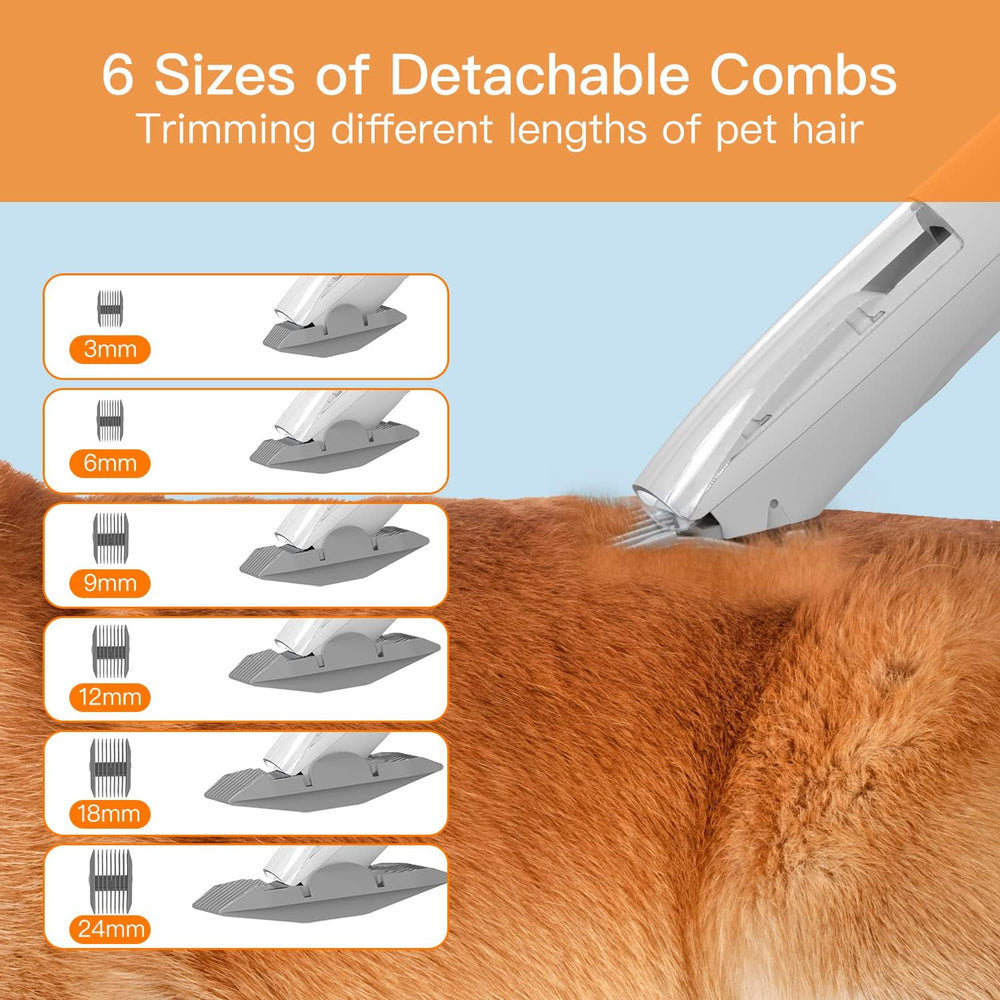 6 Sizes of Detachable Combs
Trimming different lengths of pet hair

3mm

6mm

9mm

12mm

18mm

24mm