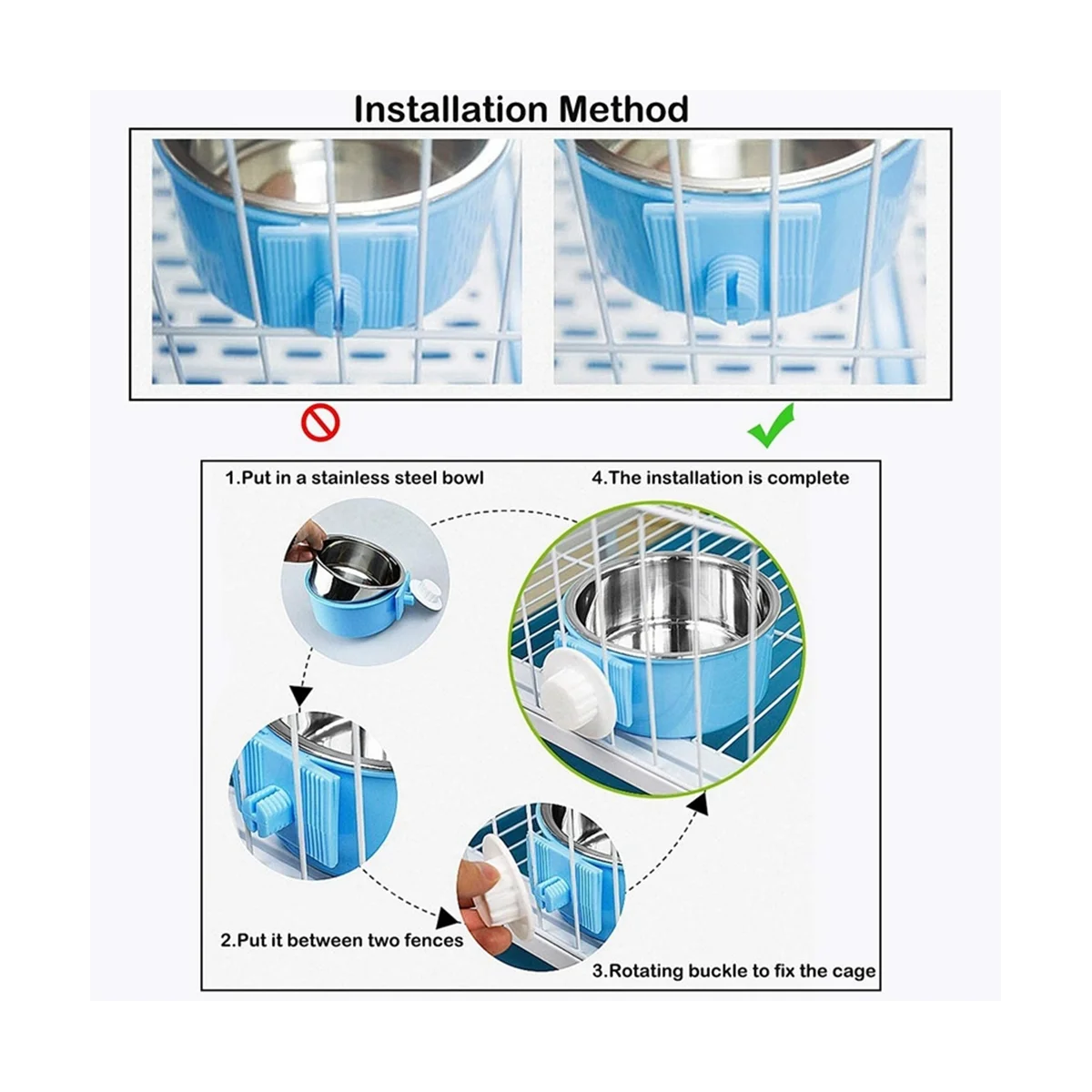 Installation Method

1.Put in a stainless steel bowl

4.The installation is complete

2.Put it between two fences

3.Rotating buckle to fix the cage