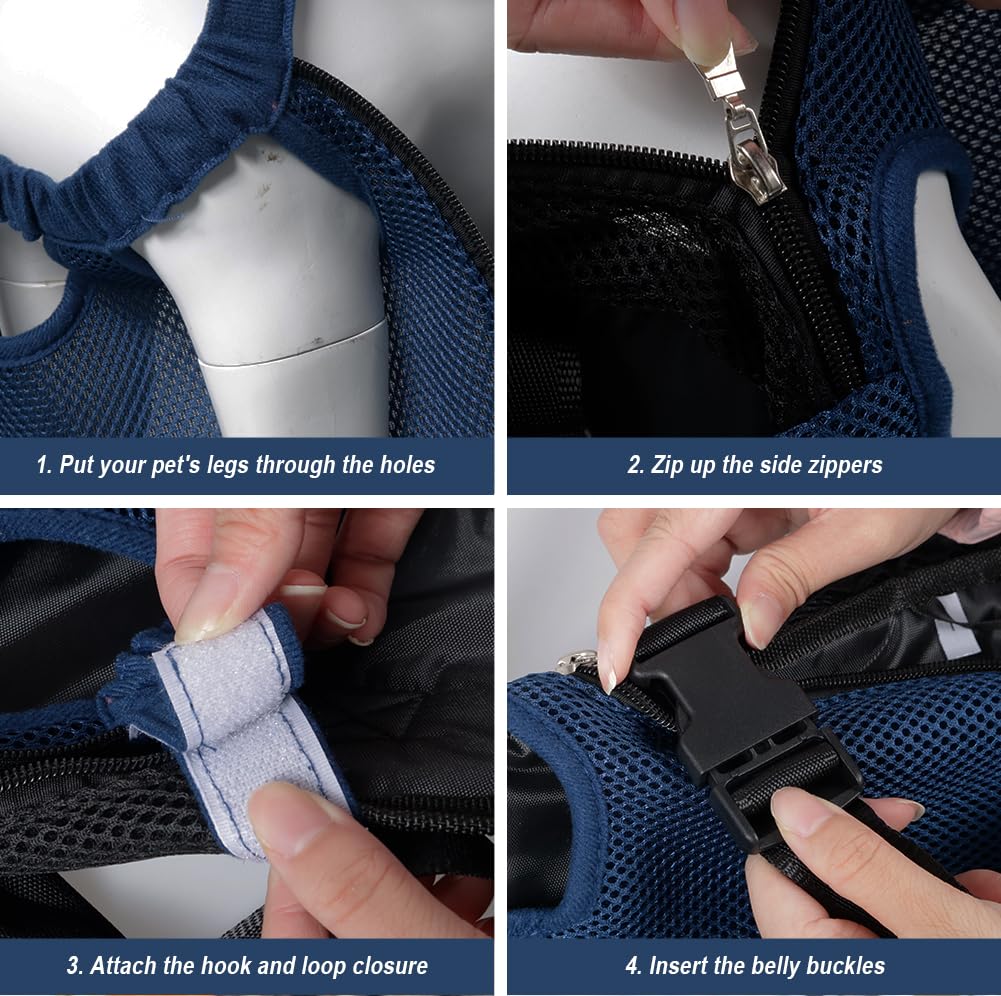 1. Put your pet's legs through the holes

2. Zip up the side zippers

3. Attach the hook and loop closure

4. Insert the belly buckles