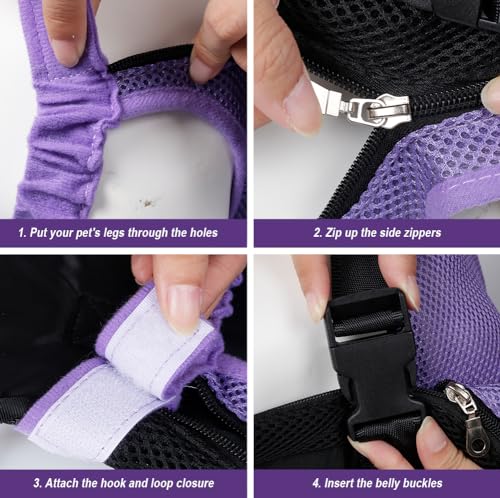 1. Put your pet's legs through the holes

2. Zip up the side zippers

3. Attach the hook and loop closure

4. Insert the belly buckles