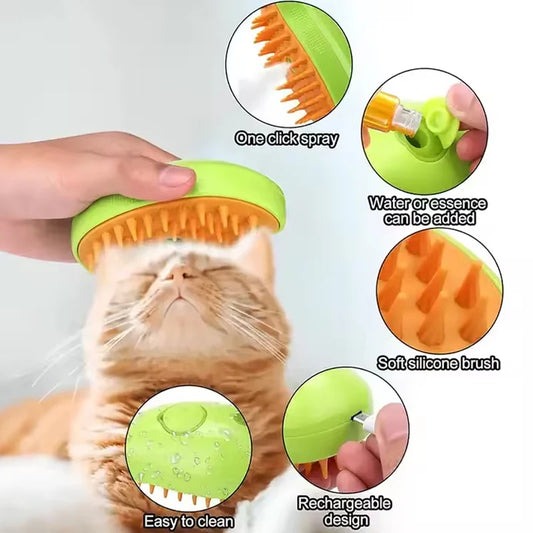 One click spray

Water or essence can be added

Soft silicone brush

Easy to clean

Rechargeable design